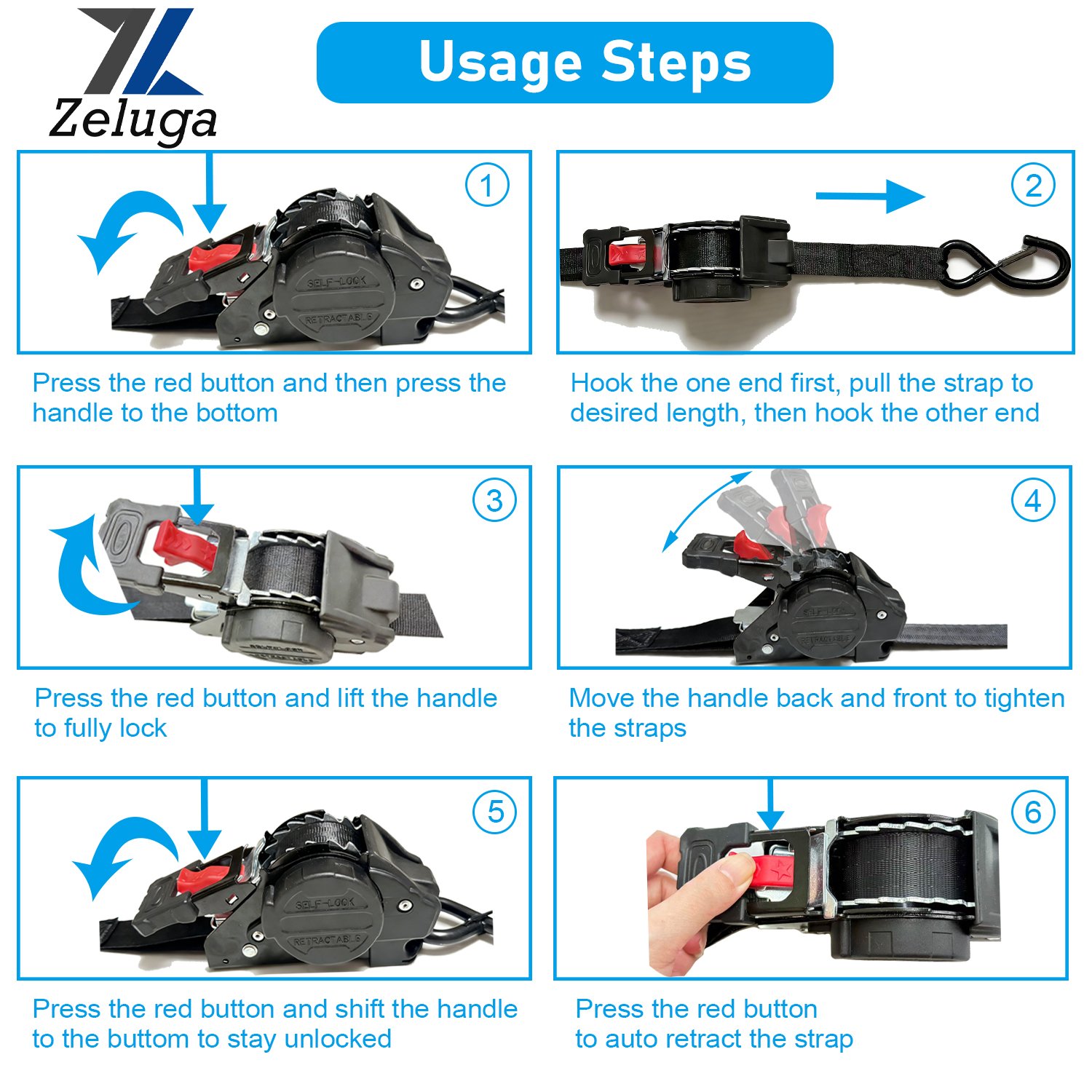 Zeluga

Usage Steps

1

SELF-LOCK
RETRACTABLE

Press the red button and then press the handle to the bottom

2

Hook the one end first, pull the strap to desired length, then hook the other end

3

Press the red button and lift the handle to fully lock

4

SELF-LOCK
RETRACTABLE

Move the handle back and front to tighten the straps

5

SELF-LOCK
RETRACTABLE

Press the red button and shift the handle to the buttom to stay unlocked

6

Press the red button
to auto retract the strap