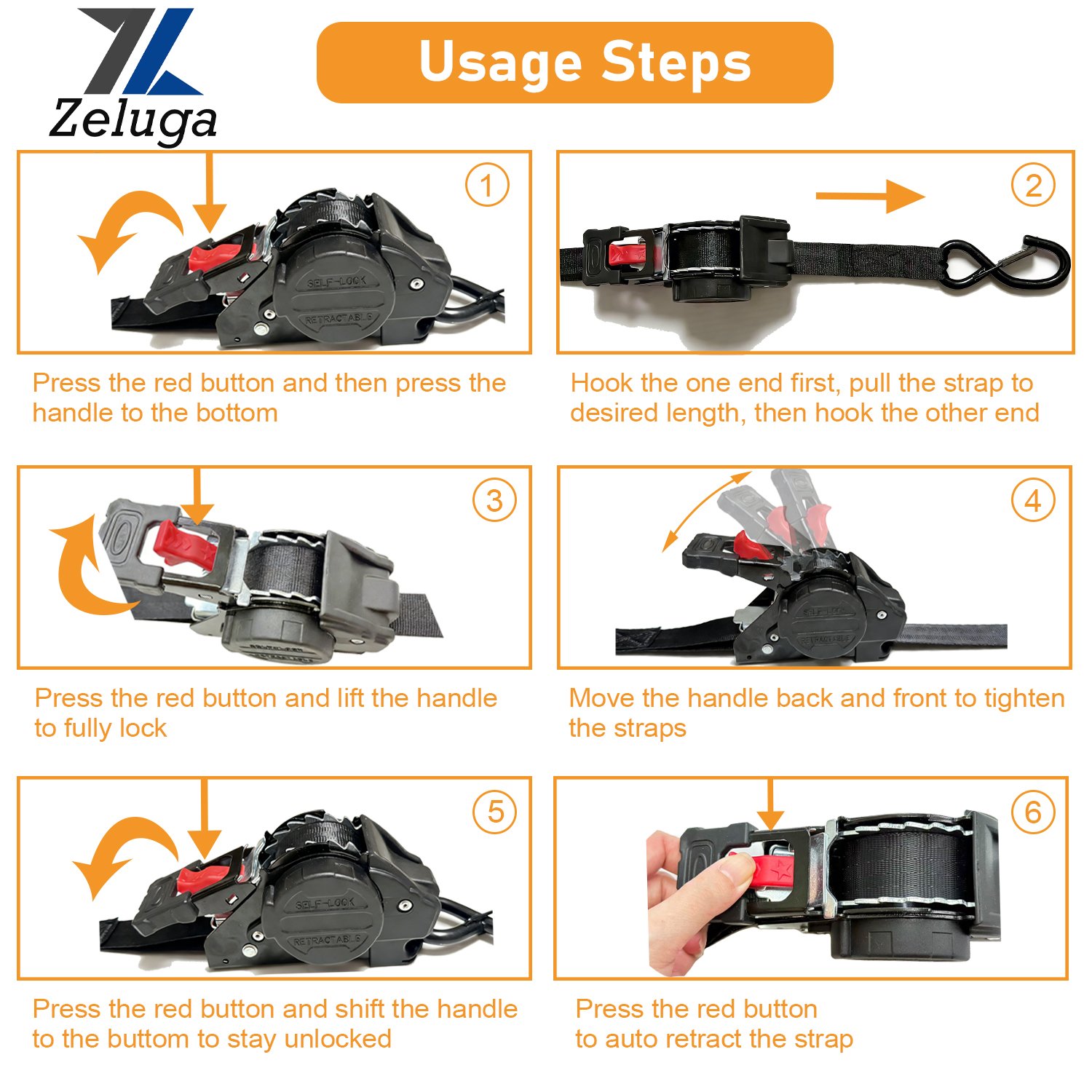 Zeluga

Usage Steps

1

SELF-LOCK
RETRACTABLE

Press the red button and then press the handle to the bottom

2

Hook the one end first, pull the strap to desired length, then hook the other end

3

Press the red button and lift the handle to fully lock

4

SELF-LOCK
RETRACTABLE

Move the handle back and front to tighten the straps

5

SELF-LOCK
RETRACTABLE

Press the red button and shift the handle to the buttom to stay unlocked

6

Press the red button
to auto retract the strap